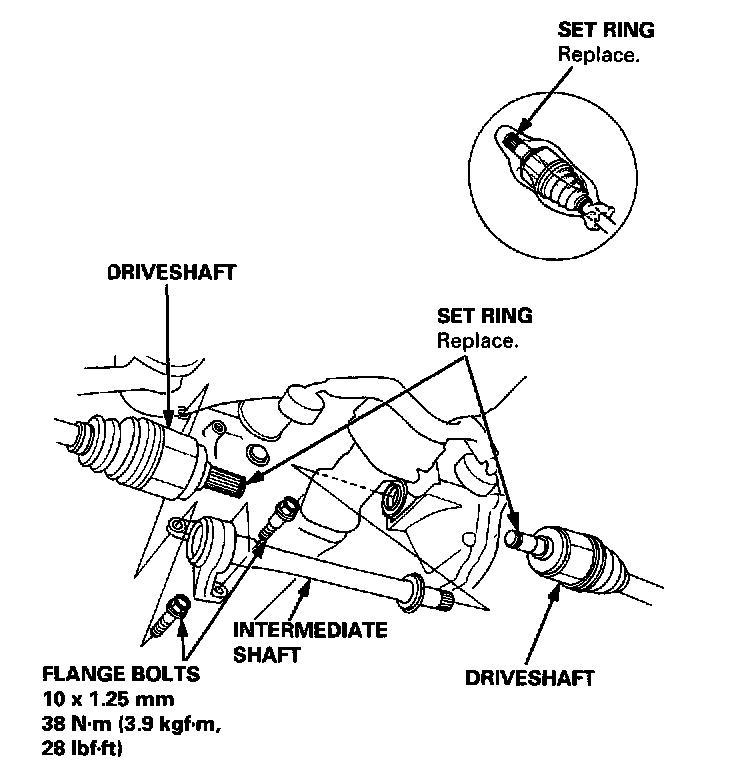 SET RING
Replace.

DRIVESHAFT

SET RING
Replace.

INTERMEDIATE
SHAFT

FLANGE BOLTS
10 x 1.25 mm
38 N·m (3.9 kgf·m,
28 lbf·ft)

DRIVESHAFT