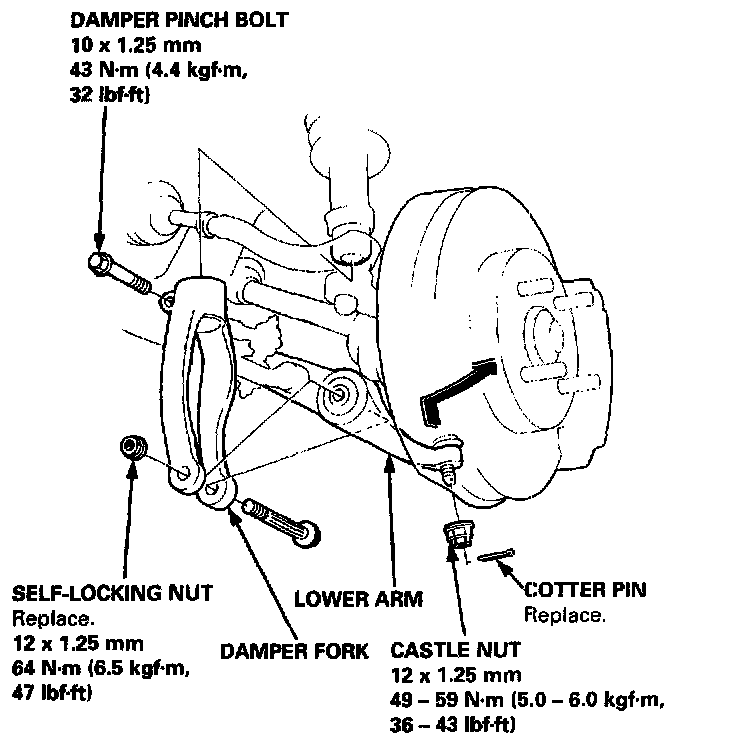 DAMPER PINCH BOLT
10 x 1.25 mm
43 N·m (4.4 kgf·m, 32 lbf·ft)

SELF-LOCKING NUT
Replace.
12 x 1.25 mm
64 N·m (6.5 kgf·m, 47 lbf·ft)

DAMPER FORK

LOWER ARM

CASTLE NUT
12 x 1.25 mm
49 – 59 N·m (5.0 – 6.0 kgf·m, 36 – 43 lbf·ft)

COTTER PIN
Replace.