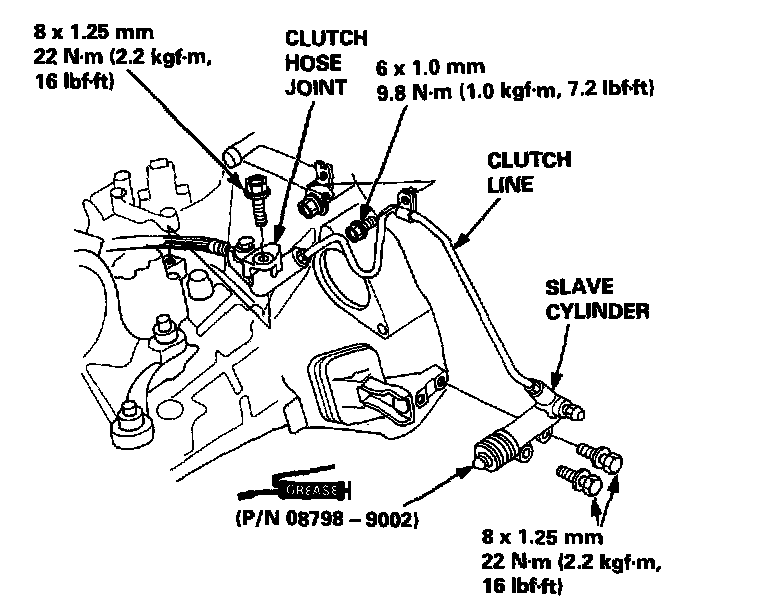 8 x 1.25 mm
22 N·m (2.2 kgf·m, 16 lbf·ft)

CLUTCH HOSE JOINT

6 x 1.0 mm
9.8 N·m (1.0 kgf·m, 7.2 lbf·ft)

CLUTCH LINE

SLAVE CYLINDER

GREASE
(P/N 08798 – 9002)

8 x 1.25 mm
22 N·m (2.2 kgf·m, 16 lbf·ft)