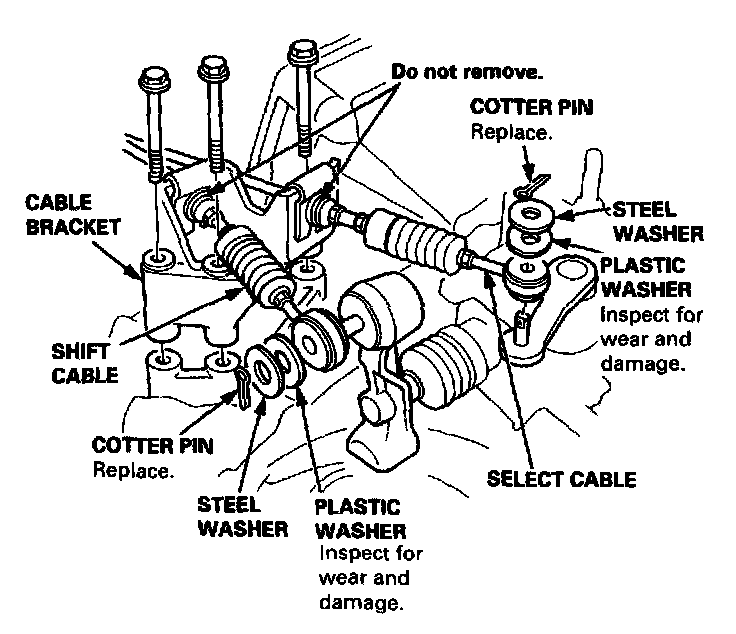 Do not remove.

COTTER PIN
Replace.

CABLE BRACKET

STEEL WASHER

PLASTIC WASHER
Inspect for wear and damage.

SHIFT CABLE

COTTER PIN
Replace.

SELECT CABLE

STEEL WASHER

PLASTIC WASHER
Inspect for wear and damage.