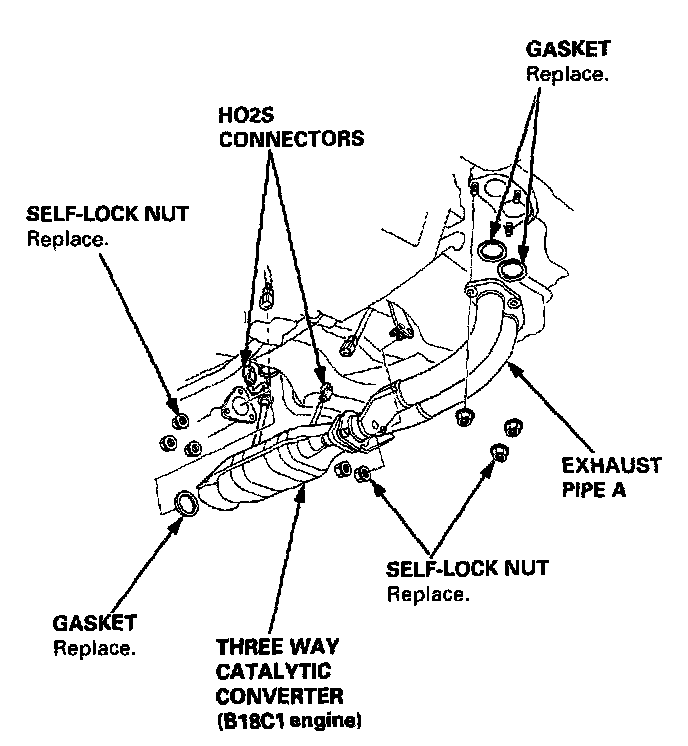 GASKET
Replace.

HO2S
CONNECTORS

SELF-LOCK NUT
Replace.

EXHAUST
PIPE A

SELF-LOCK NUT
Replace.

GASKET
Replace.

THREE WAY
CATALYTIC
CONVERTER
(B18C1 engine)