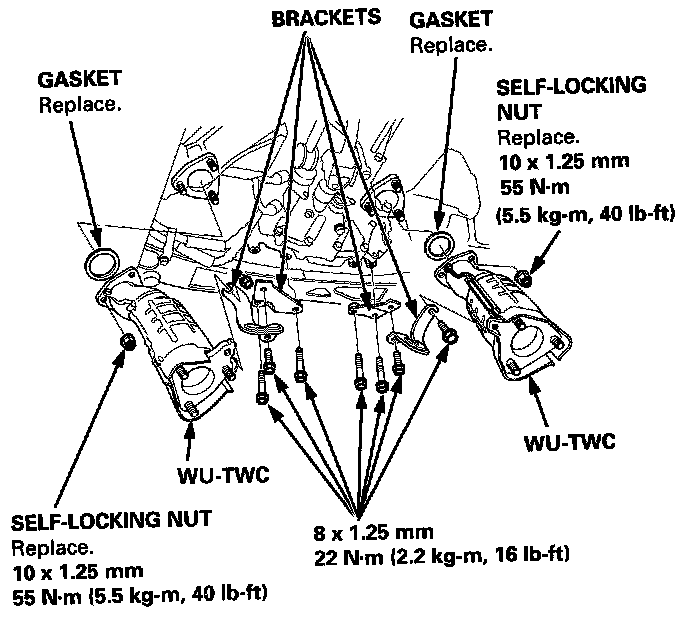 BRACKETS

GASKET
Replace.

GASKET
Replace.

SELF-LOCKING NUT
Replace.
10 x 1.25 mm
55 N·m
(5.5 kg-m, 40 lb-ft)

WU-TWC

WU-TWC

SELF-LOCKING NUT
Replace.
10 x 1.25 mm
55 N·m (5.5 kg-m, 40 lb-ft)

8 x 1.25 mm
22 N·m (2.2 kg-m, 16 lb-ft)