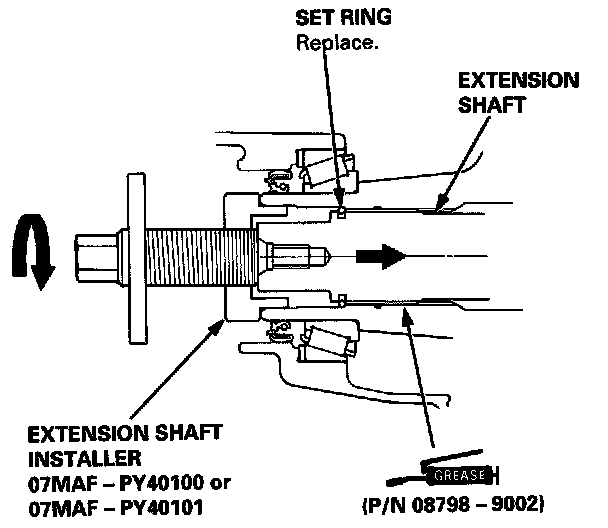 SET RING
Replace.

EXTENSION SHAFT

EXTENSION SHAFT INSTALLER
07MAF – PY40100 or
07MAF – PY40101

GREASE
(P/N 08798 – 9002)