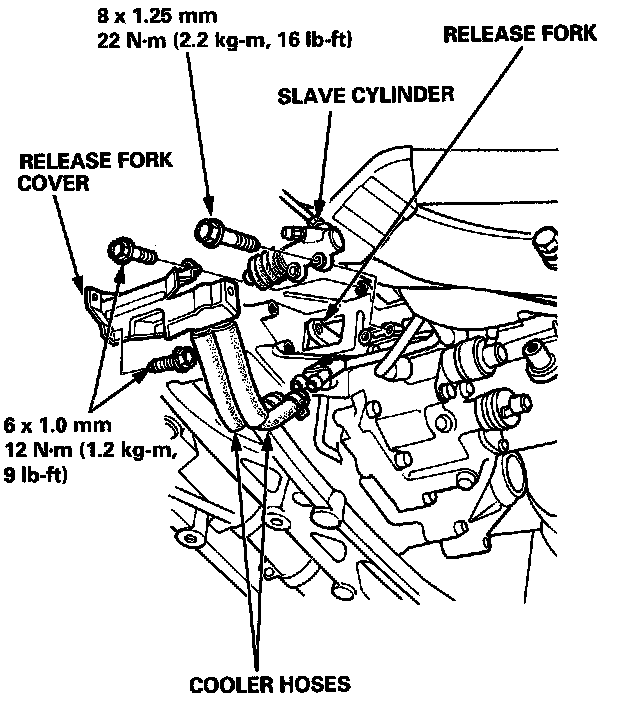 8 x 1.25 mm
22 N·m (2.2 kg-m, 16 lb-ft)

RELEASE FORK

SLAVE CYLINDER

RELEASE FORK COVER

6 x 1.0 mm
12 N·m (1.2 kg-m, 9 lb-ft)

COOLER HOSES