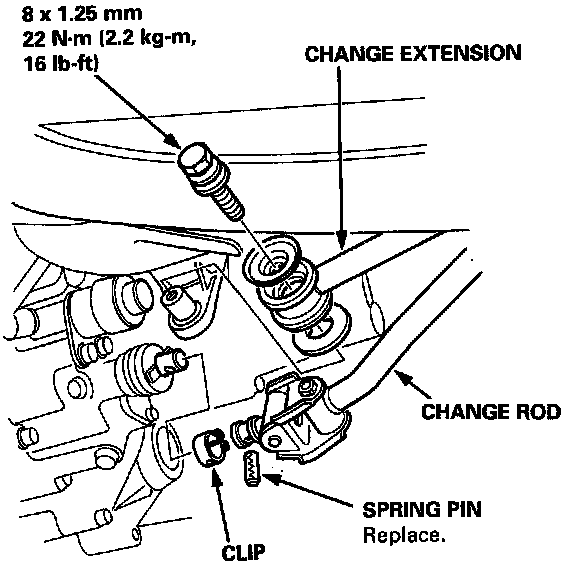 8 x 1.25 mm
22 N·m (2.2 kg-m, 16 lb-ft)

CHANGE EXTENSION

CHANGE ROD

SPRING PIN
Replace.

CLIP