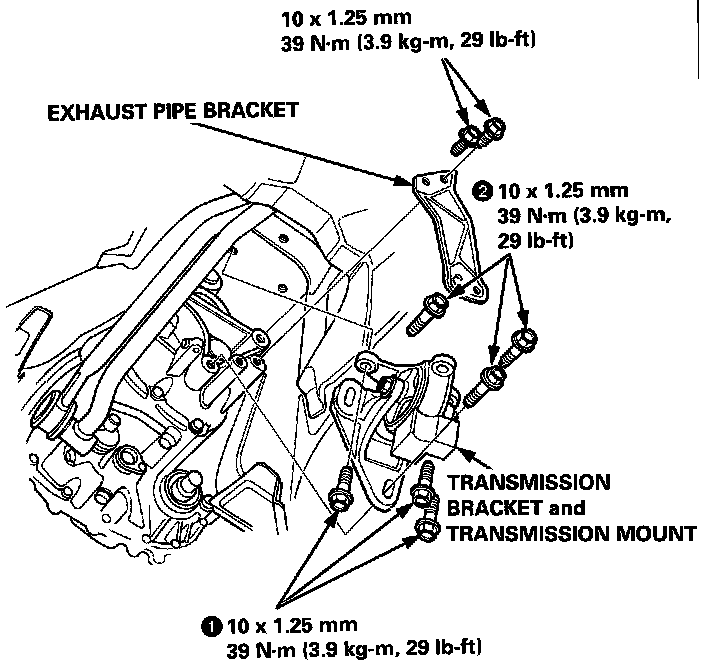 10 x 1.25 mm
39 N·m (3.9 kg-m, 29 lb-ft)

EXHAUST PIPE BRACKET

❷ 10 x 1.25 mm
39 N·m (3.9 kg-m, 29 lb-ft)

TRANSMISSION BRACKET and TRANSMISSION MOUNT

❶ 10 x 1.25 mm
39 N·m (3.9 kg-m, 29 lb-ft)