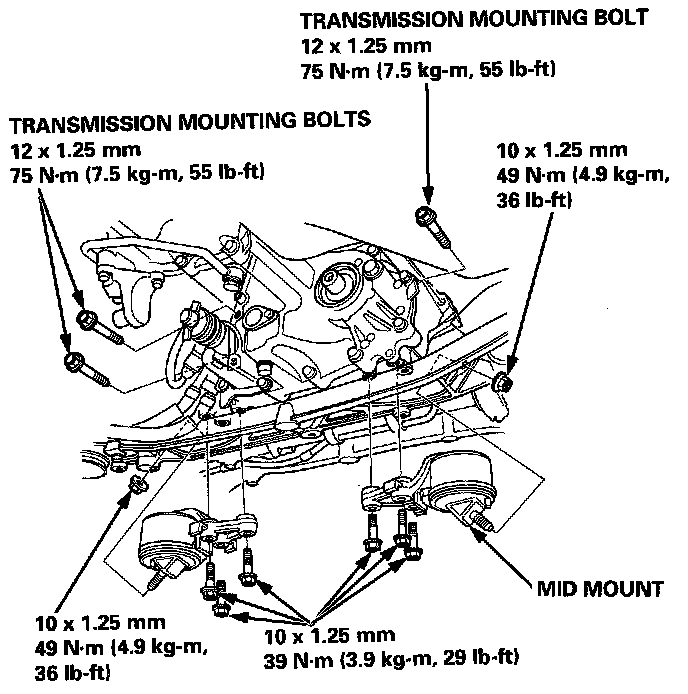 TRANSMISSION MOUNTING BOLT
12 x 1.25 mm
75 N·m (7.5 kg-m, 55 lb-ft)

TRANSMISSION MOUNTING BOLTS
12 x 1.25 mm
75 N·m (7.5 kg-m, 55 lb-ft)

10 x 1.25 mm
49 N·m (4.9 kg-m, 36 lb-ft)

MID MOUNT

10 x 1.25 mm
49 N·m (4.9 kg-m, 36 lb-ft)

10 x 1.25 mm
39 N·m (3.9 kg-m, 29 lb-ft)