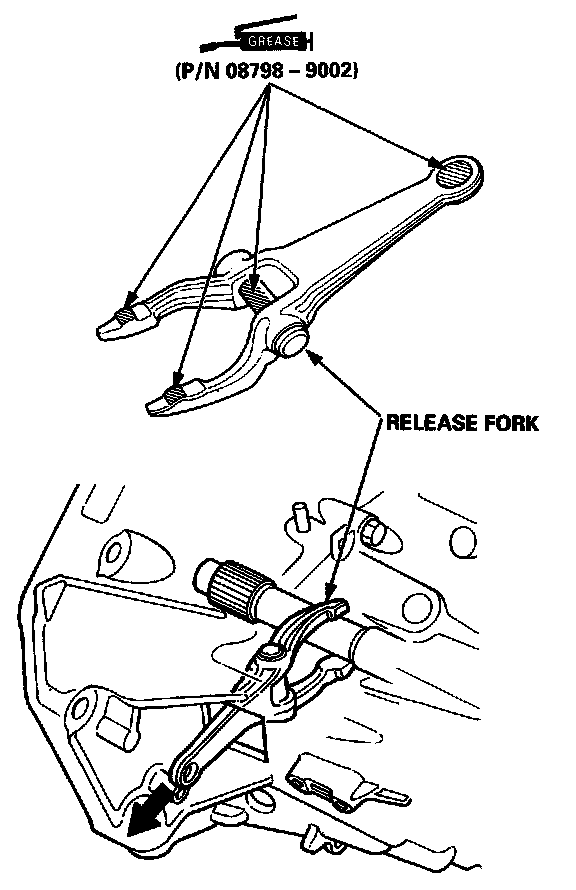 GREASE
(P/N 08798 – 9002)

RELEASE FORK