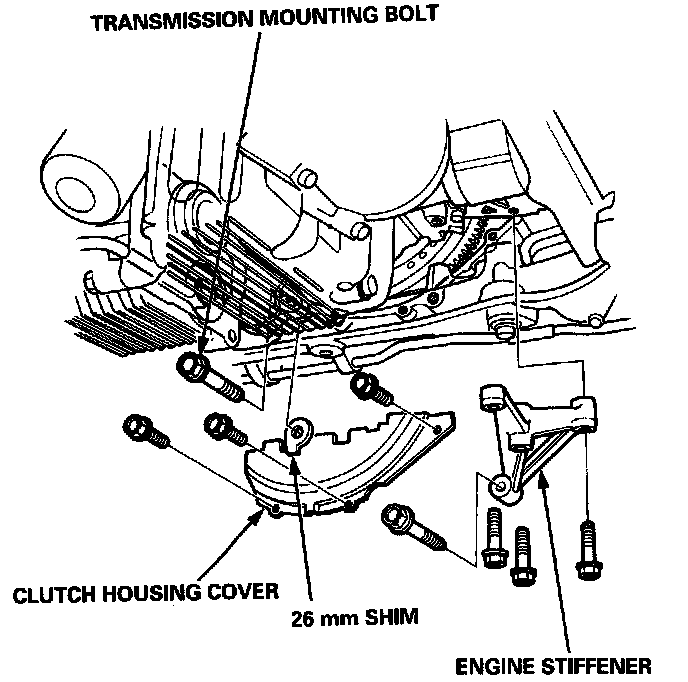 TRANSMISSION MOUNTING BOLT

CLUTCH HOUSING COVER

26 mm SHIM

ENGINE STIFFENER