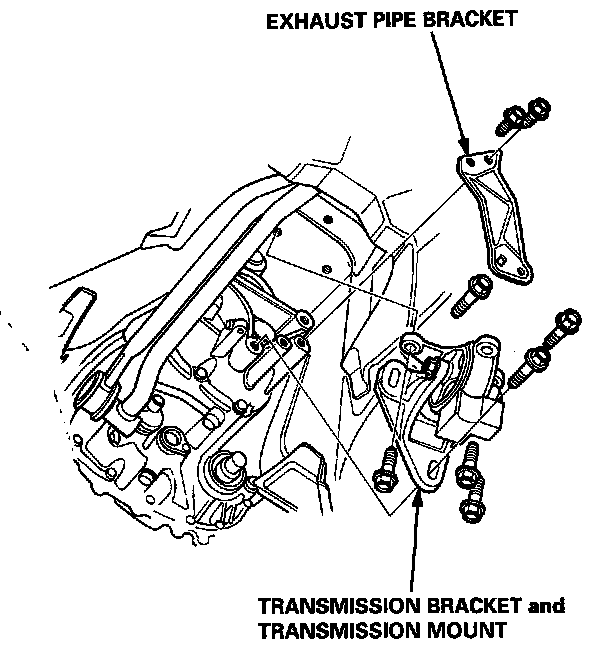 EXHAUST PIPE BRACKET

TRANSMISSION BRACKET and TRANSMISSION MOUNT