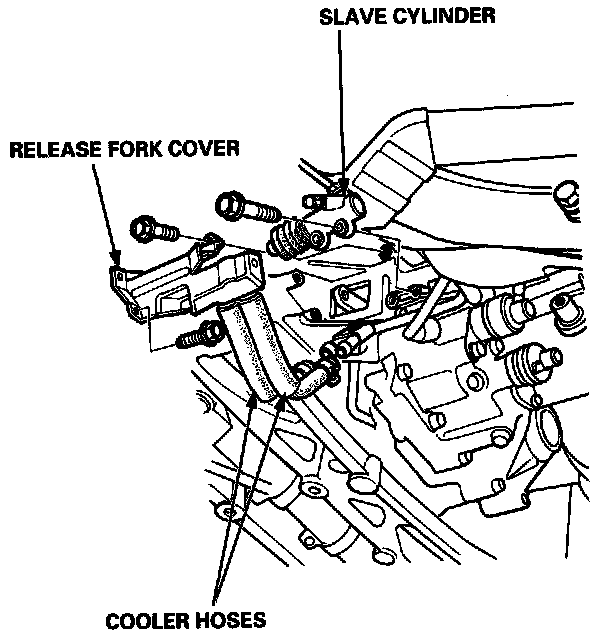 SLAVE CYLINDER

RELEASE FORK COVER

COOLER HOSES