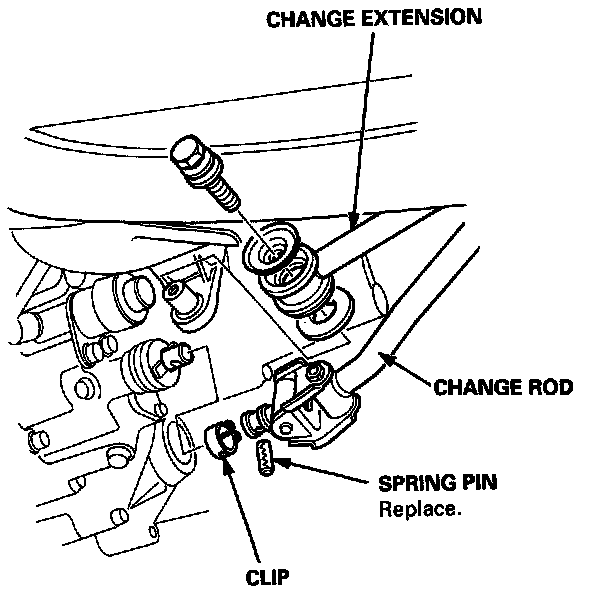 CHANGE EXTENSION

CHANGE ROD

SPRING PIN
Replace.

CLIP