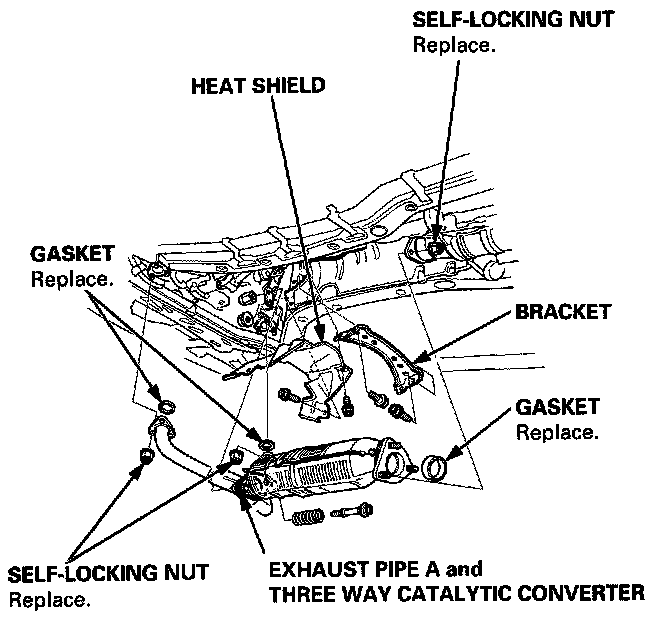 SELF-LOCKING NUT
Replace.

HEAT SHIELD

GASKET
Replace.

BRACKET

GASKET
Replace.

SELF-LOCKING NUT
Replace.

EXHAUST PIPE A and
THREE WAY CATALYTIC CONVERTER