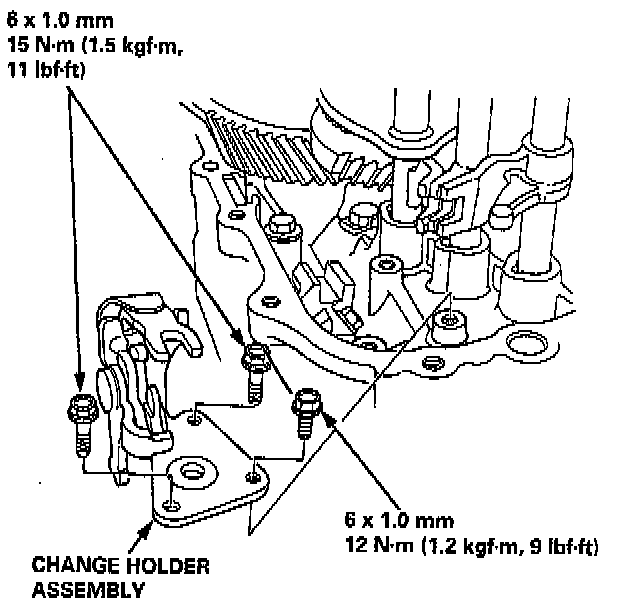 6 x 1.0 mm
15 N·m (1.5 kgf·m, 11 lbf·ft)

6 x 1.0 mm
12 N·m (1.2 kgf·m, 9 lbf·ft)

CHANGE HOLDER ASSEMBLY