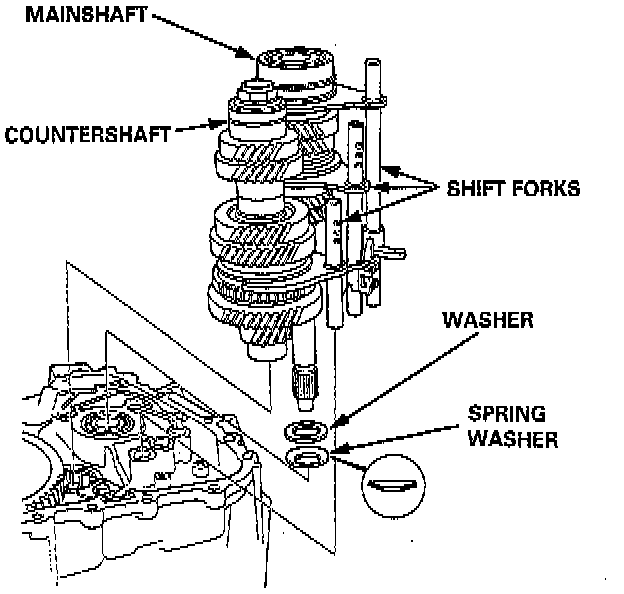 MAINSHAFT

COUNTERSHAFT

SHIFT FORKS

WASHER

SPRING
WASHER