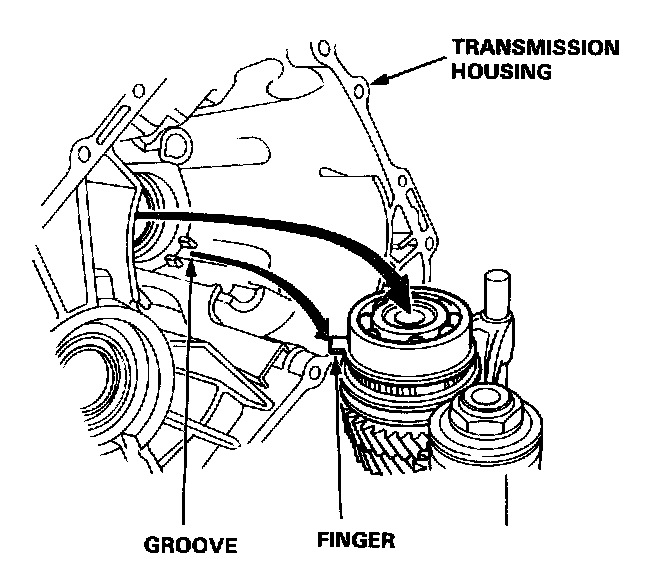 TRANSMISSION HOUSING

GROOVE

FINGER