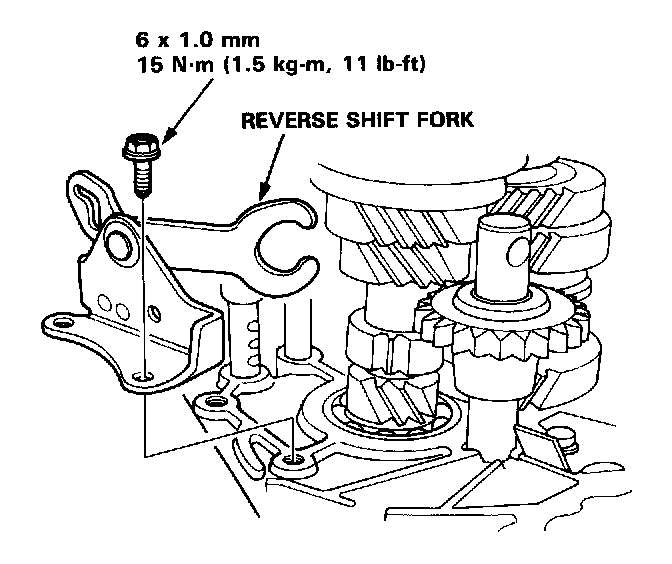 6 x 1.0 mm
15 N·m (1.5 kg-m, 11 lb-ft)

REVERSE SHIFT FORK