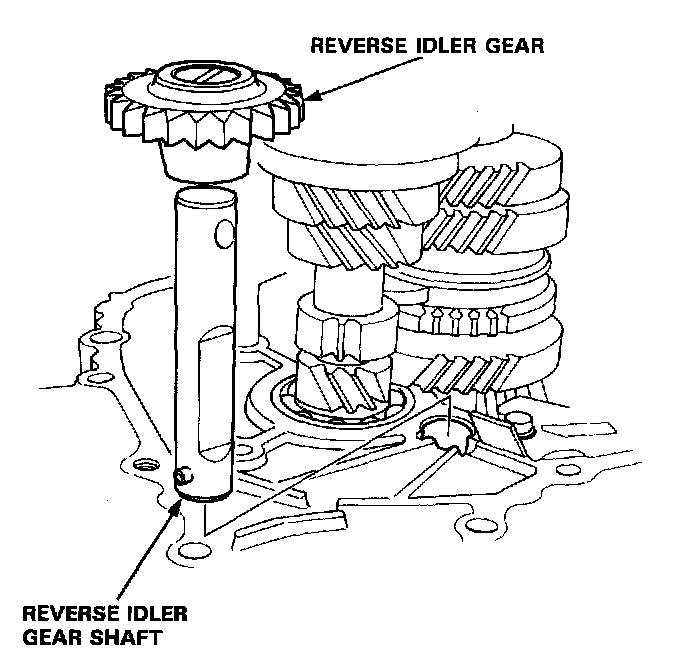 REVERSE IDLER GEAR

REVERSE IDLER GEAR SHAFT