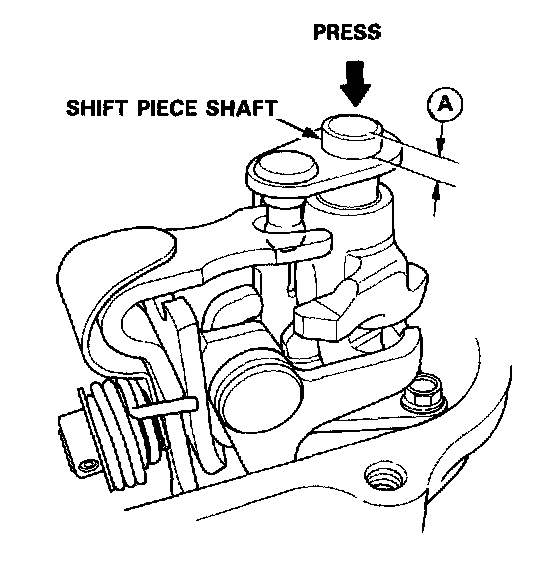 PRESS

SHIFT PIECE SHAFT

A