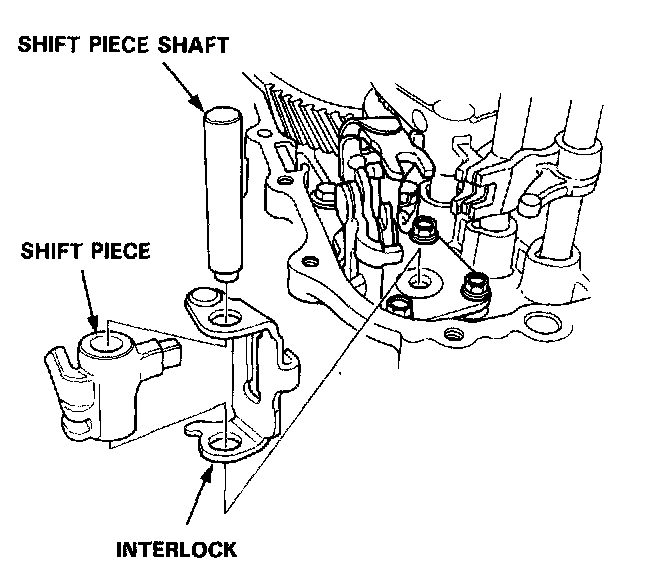 SHIFT PIECE SHAFT

SHIFT PIECE

INTERLOCK