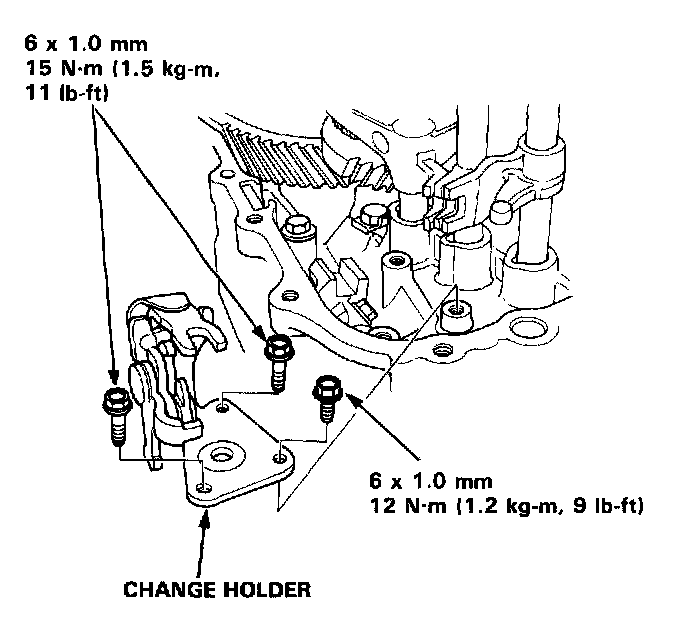 6 x 1.0 mm
15 N·m (1.5 kg-m, 11 lb-ft)

6 x 1.0 mm
12 N·m (1.2 kg-m, 9 lb-ft)

CHANGE HOLDER