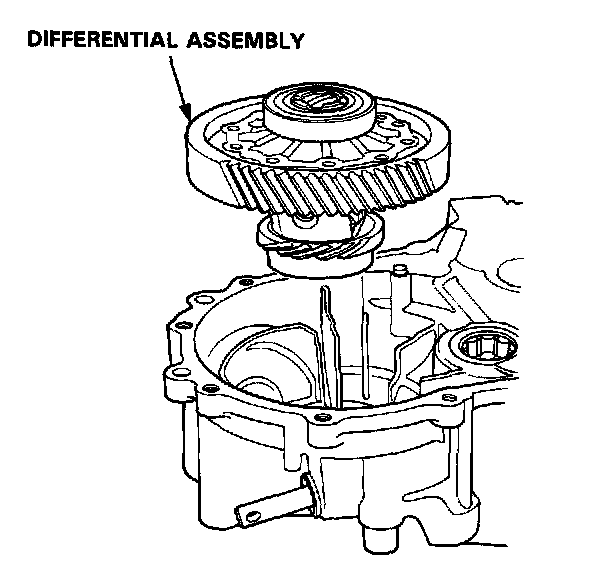 DIFFERENTIAL ASSEMBLY