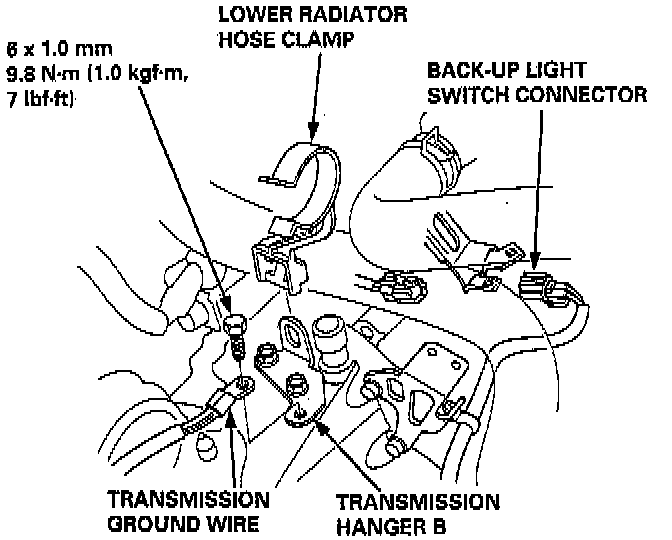 LOWER RADIATOR HOSE CLAMP

6 x 1.0 mm
9.8 N·m (1.0 kgf·m, 7 lbf·ft)

BACK-UP LIGHT SWITCH CONNECTOR

TRANSMISSION GROUND WIRE

TRANSMISSION HANGER B