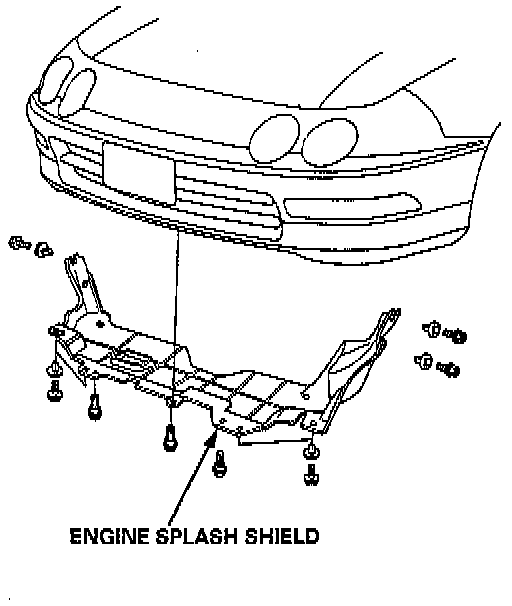 ENGINE SPLASH SHIELD