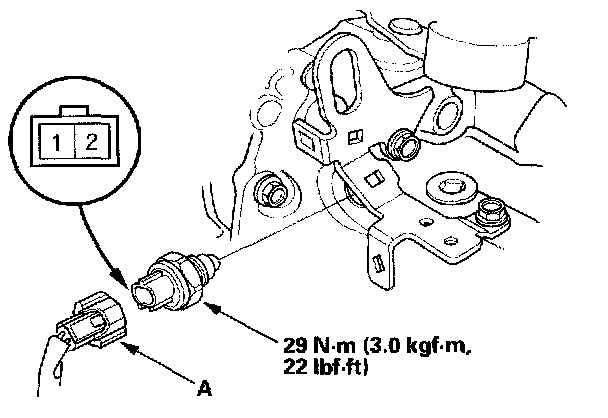 1 2

29 N·m (3.0 kgf·m, 22 lbf·ft)

A