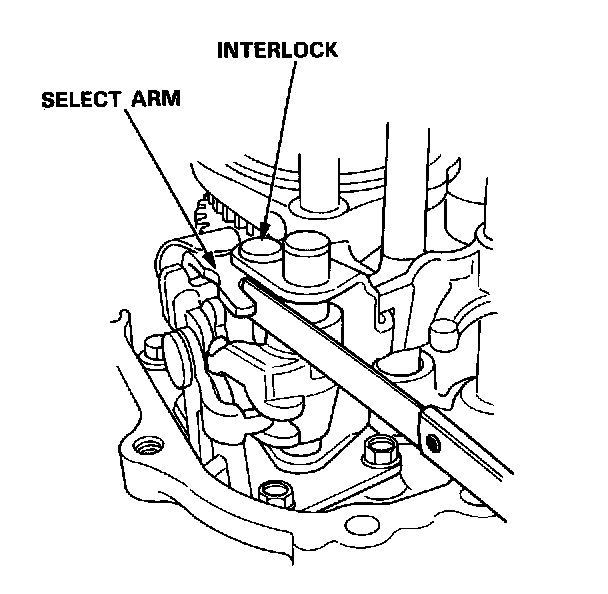 INTERLOCK

SELECT ARM