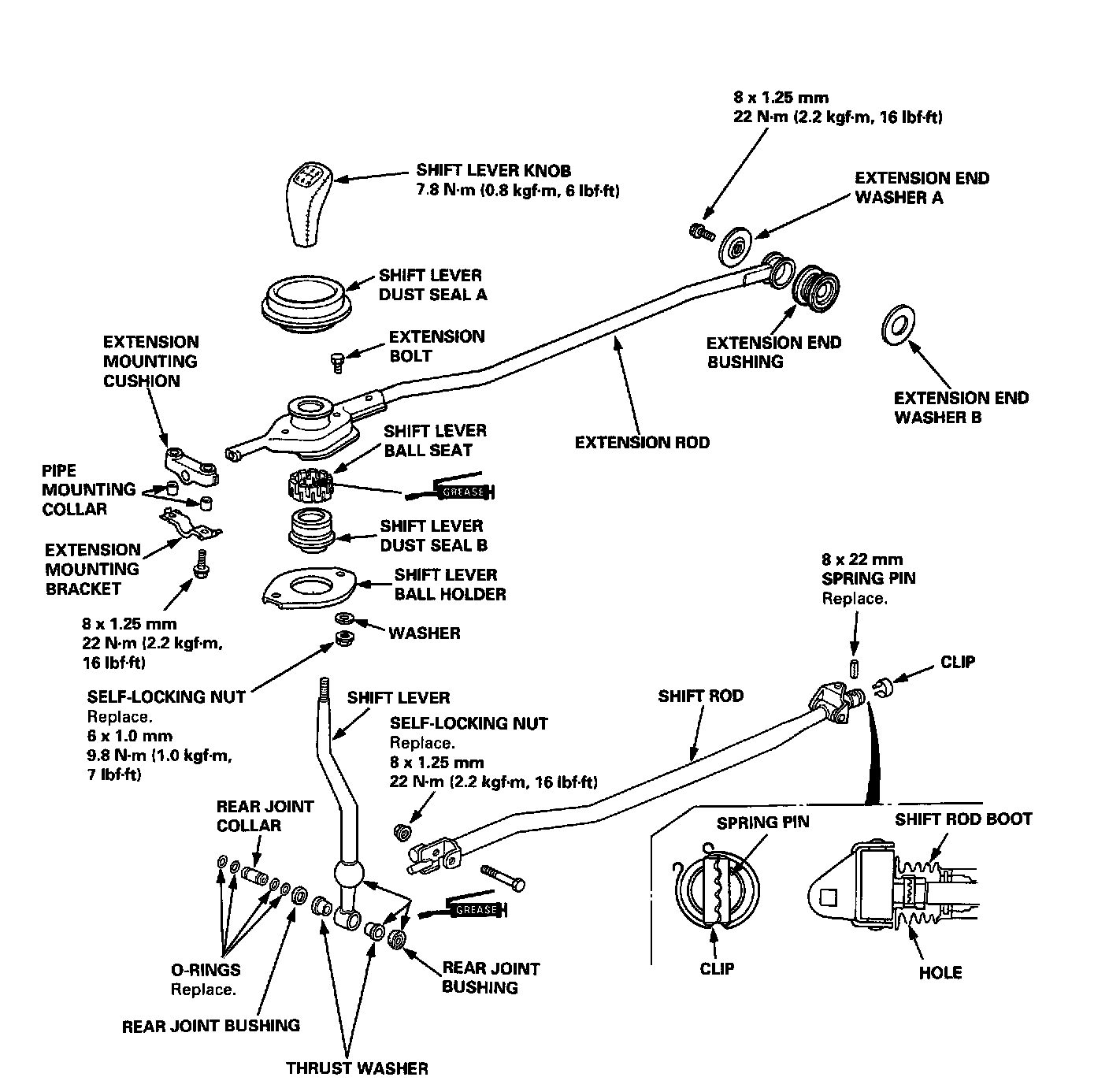 8 x 1.25 mm
22 N·m (2.2 kgf·m, 16 lbf·ft)

SHIFT LEVER KNOB
7.8 N·m (0.8 kgf·m, 6 lbf·ft)

EXTENSION END WASHER A

SHIFT LEVER DUST SEAL A

EXTENSION BOLT

EXTENSION END BUSHING

EXTENSION MOUNTING CUSHION

EXTENSION END WASHER B

SHIFT LEVER BALL SEAT

EXTENSION ROD

PIPE MOUNTING COLLAR

GREASE

SHIFT LEVER DUST SEAL B

EXTENSION MOUNTING BRACKET

SHIFT LEVER BALL HOLDER

8 x 22 mm
SPRING PIN
Replace.

8 x 1.25 mm
22 N·m (2.2 kgf·m, 16 lbf·ft)

WASHER

CLIP

SELF-LOCKING NUT
Replace.
6 x 1.0 mm
9.8 N·m (1.0 kgf·m, 7 lbf·ft)

SHIFT LEVER

SHIFT ROD

SELF-LOCKING NUT
Replace.
8 x 1.25 mm
22 N·m (2.2 kgf·m, 16 lbf·ft)

REAR JOINT COLLAR

SPRING PIN

SHIFT ROD BOOT

GREASE

O-RINGS
Replace.

REAR JOINT BUSHING

CLIP

HOLE

REAR JOINT BUSHING

THRUST WASHER