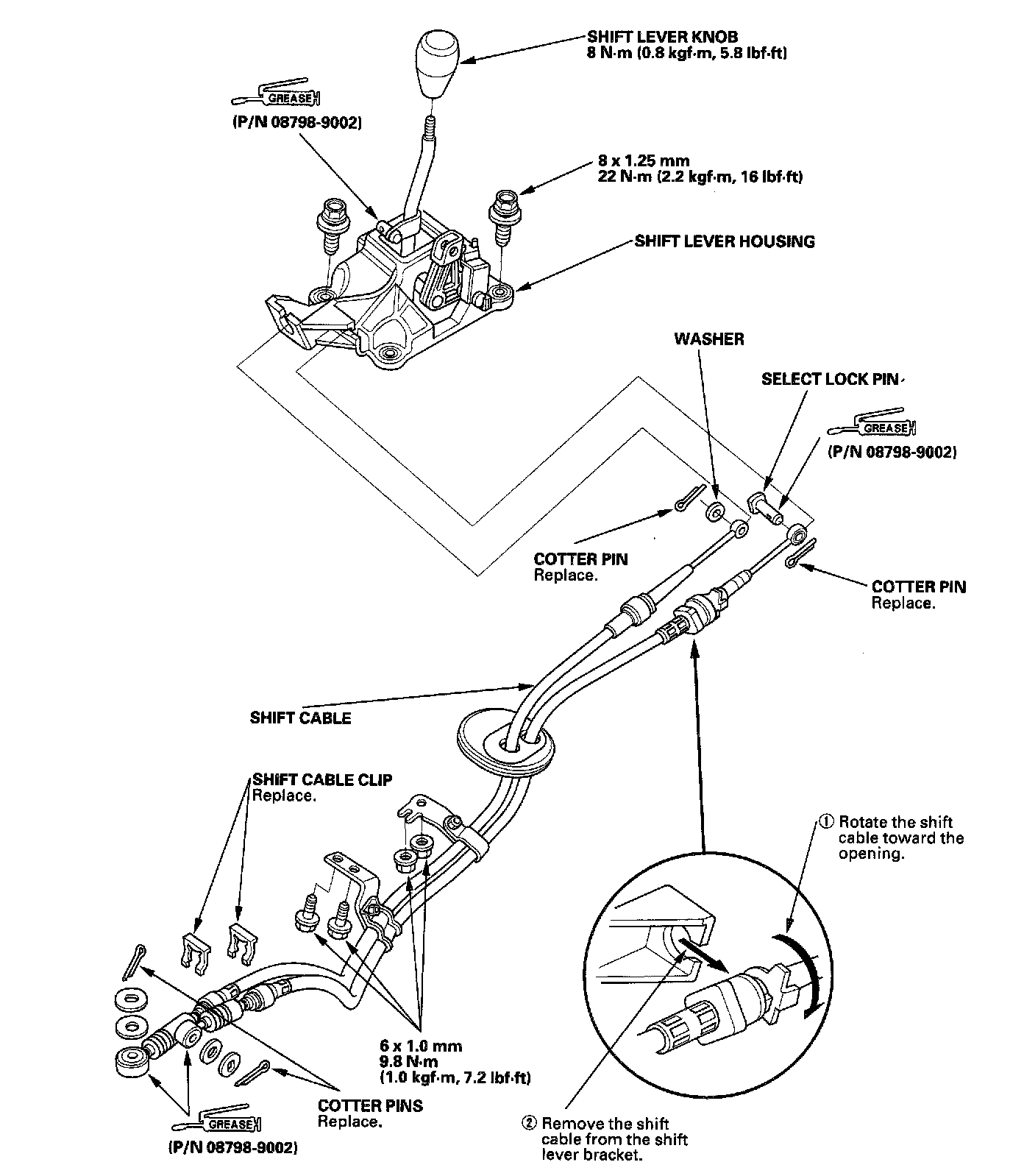 SHIFT LEVER KNOB
8 N·m (0.8 kgf·m, 5.8 lbf·ft)

GREASE
(P/N 08798-9002)

8 x 1.25 mm
22 N·m (2.2 kgf·m, 16 lbf·ft)

SHIFT LEVER HOUSING

WASHER

SELECT LOCK PIN

GREASE
(P/N 08798-9002)

COTTER PIN
Replace.

COTTER PIN
Replace.

SHIFT CABLE

SHIFT CABLE CLIP
Replace.

① Rotate the shift cable toward the opening.

6 x 1.0 mm
9.8 N·m
(1.0 kgf·m, 7.2 lbf·ft)

COTTER PINS
Replace.

GREASE
(P/N 08798-9002)

② Remove the shift cable from the shift lever bracket.