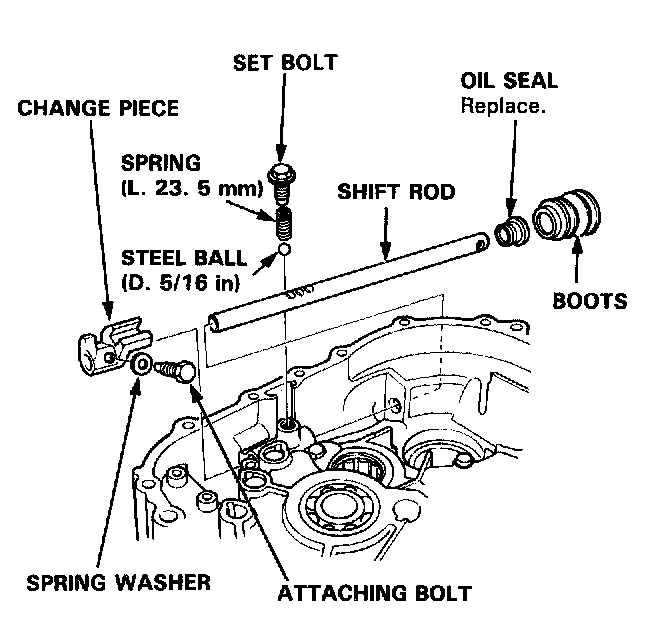 SET BOLT

OIL SEAL
Replace.

CHANGE PIECE

SPRING
(L. 23. 5 mm)

SHIFT ROD

STEEL BALL
(D. 5/16 in)

BOOTS

SPRING WASHER

ATTACHING BOLT