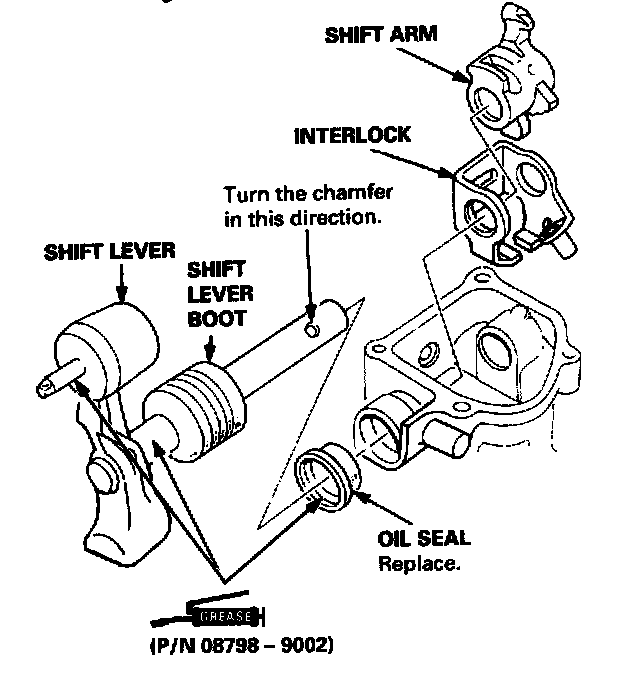 SHIFT ARM

INTERLOCK

Turn the chamfer in this direction.

SHIFT LEVER

SHIFT LEVER BOOT

OIL SEAL
Replace.

GREASE

(P/N 08798 – 9002)