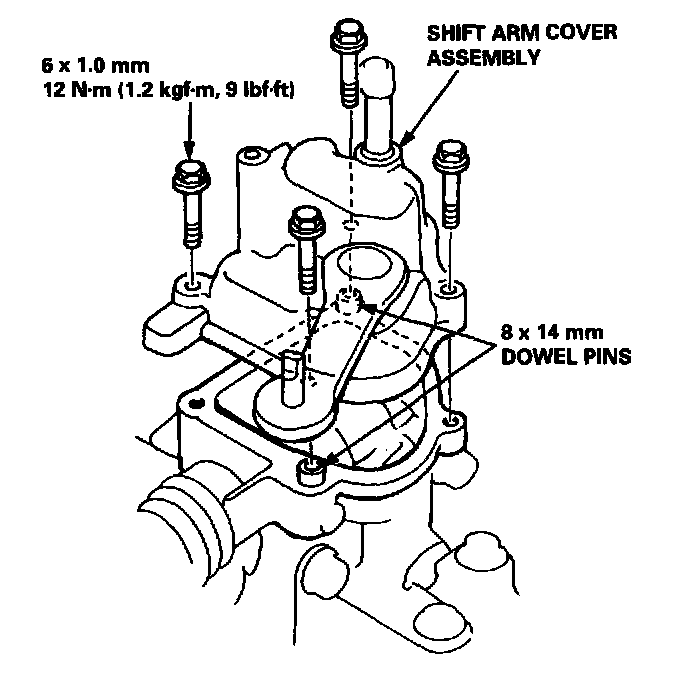 6 x 1.0 mm
12 N·m (1.2 kgf·m, 9 lbf·ft)

SHIFT ARM COVER ASSEMBLY

8 x 14 mm
DOWEL PINS