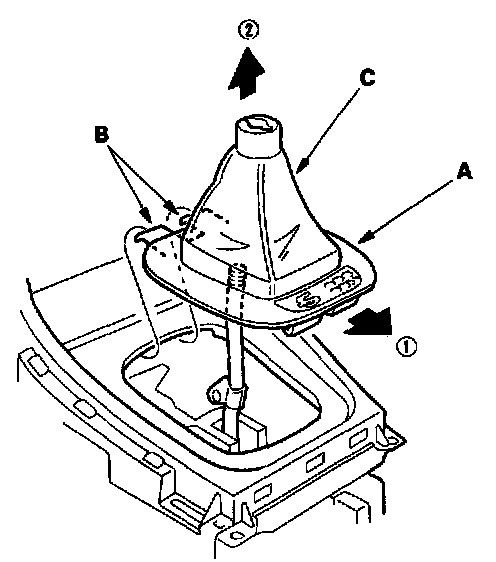 ②
C
B
A
①