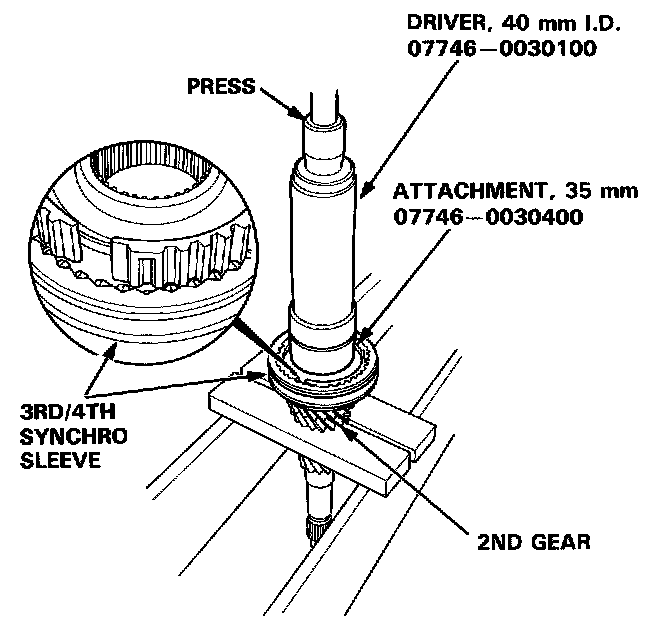 DRIVER, 40 mm I.D.
07746—0030100

PRESS

ATTACHMENT, 35 mm
07746—0030400

3RD/4TH
SYNCHRO
SLEEVE

2ND GEAR