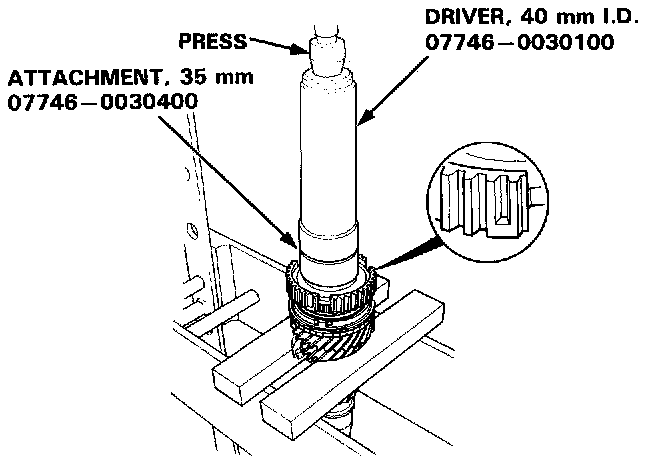 PRESS

DRIVER, 40 mm I.D.
07746–0030100

ATTACHMENT, 35 mm
07746–0030400