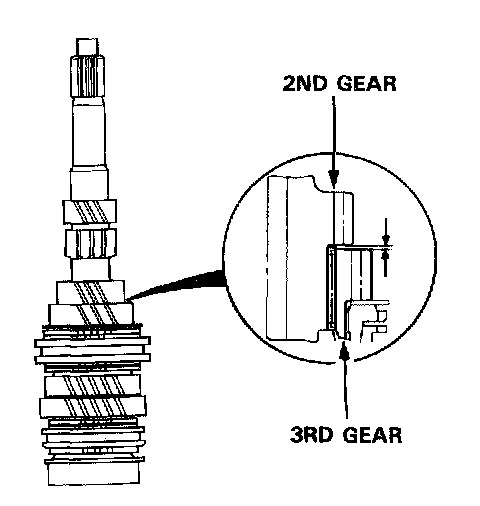 2ND GEAR

3RD GEAR