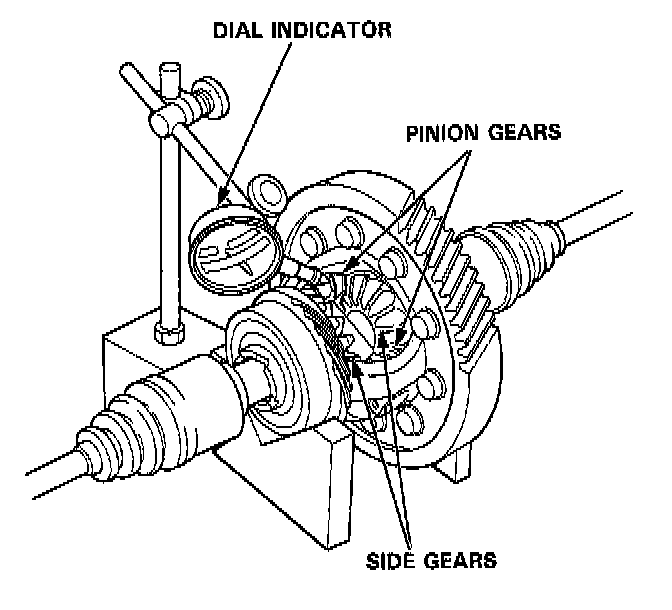 DIAL INDICATOR

PINION GEARS

SIDE GEARS