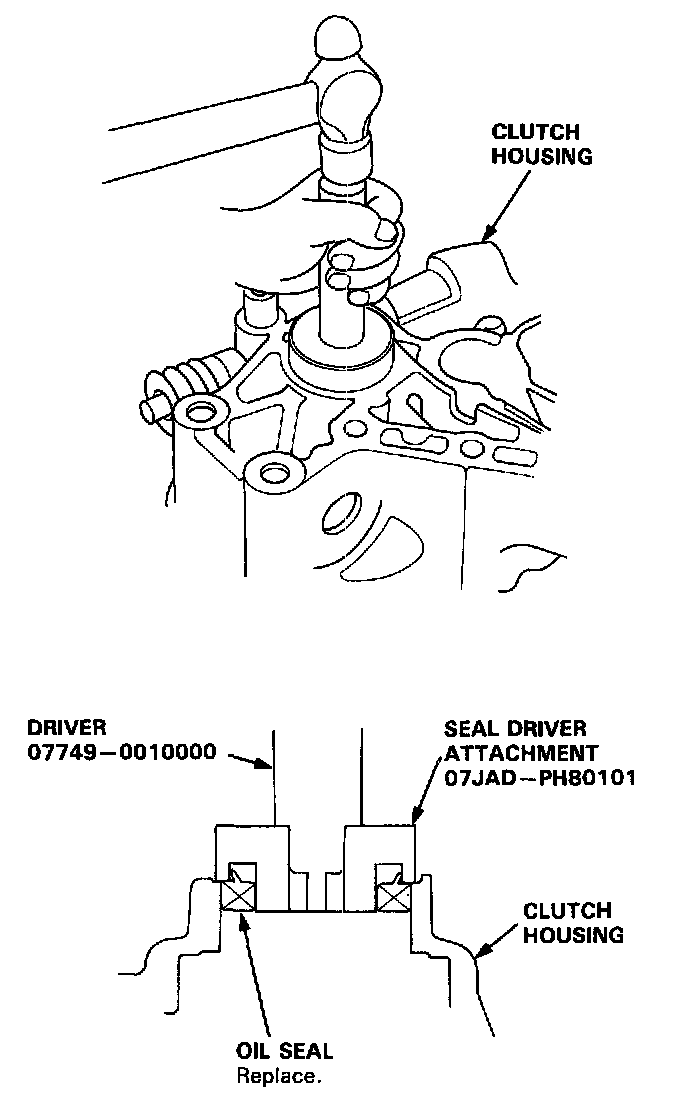 CLUTCH HOUSING

DRIVER 07749–0010000

SEAL DRIVER ATTACHMENT 07JAD–PH80101

CLUTCH HOUSING

OIL SEAL
Replace.