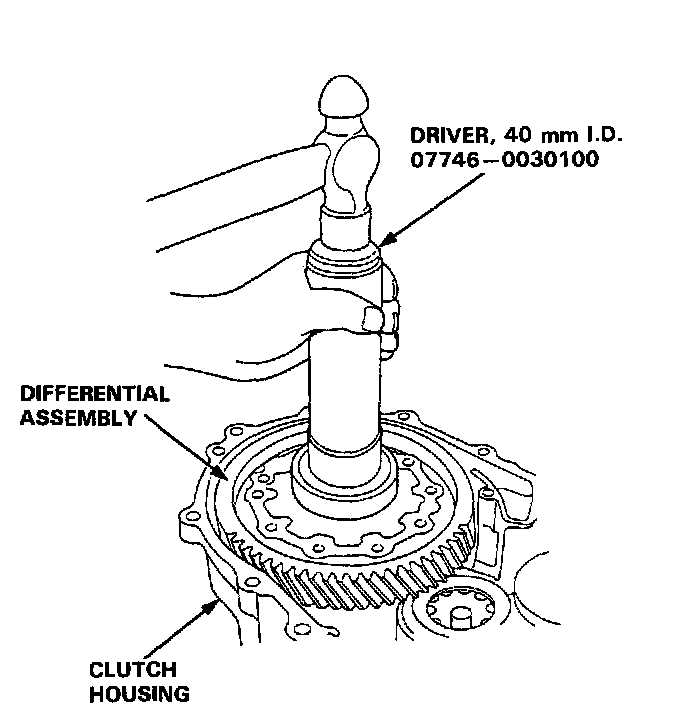 DRIVER, 40 mm I.D.
07746–0030100

DIFFERENTIAL
ASSEMBLY

CLUTCH
HOUSING