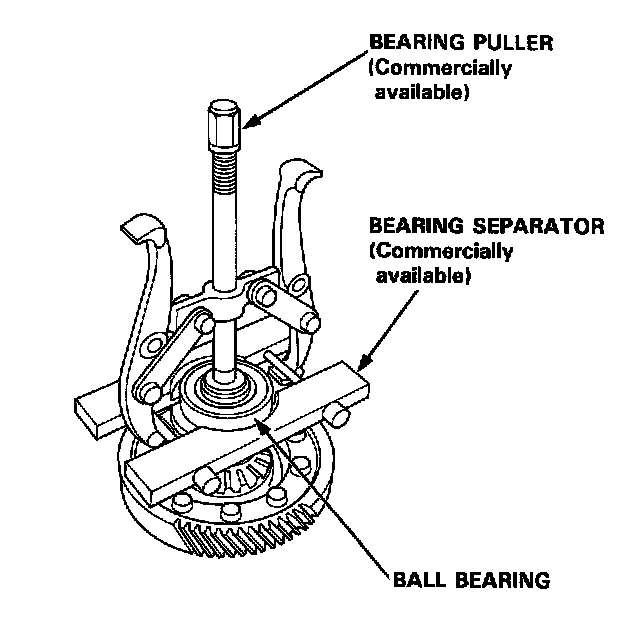 BEARING PULLER
(Commercially available)

BEARING SEPARATOR
(Commercially available)

BALL BEARING