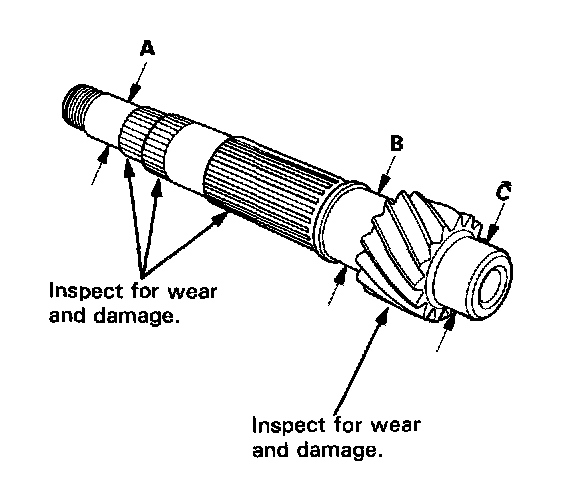 A

B

C

Inspect for wear and damage.

Inspect for wear and damage.