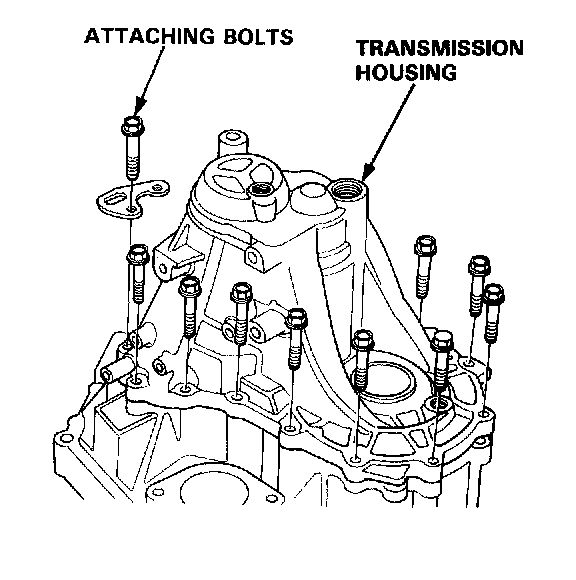 ATTACHING BOLTS

TRANSMISSION HOUSING