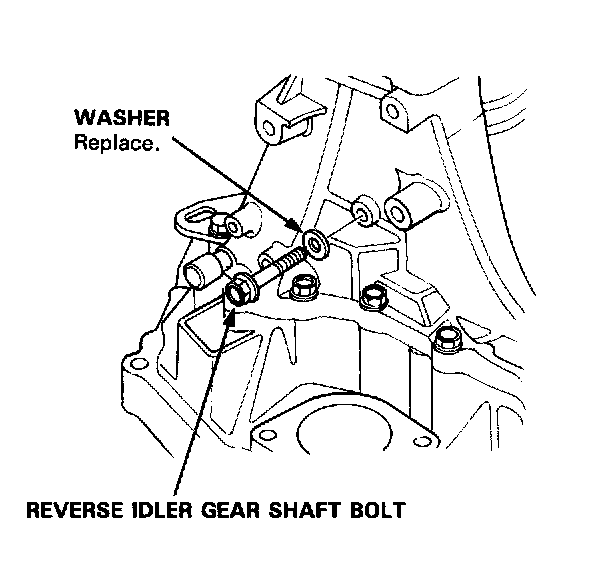 WASHER
Replace.

REVERSE IDLER GEAR SHAFT BOLT