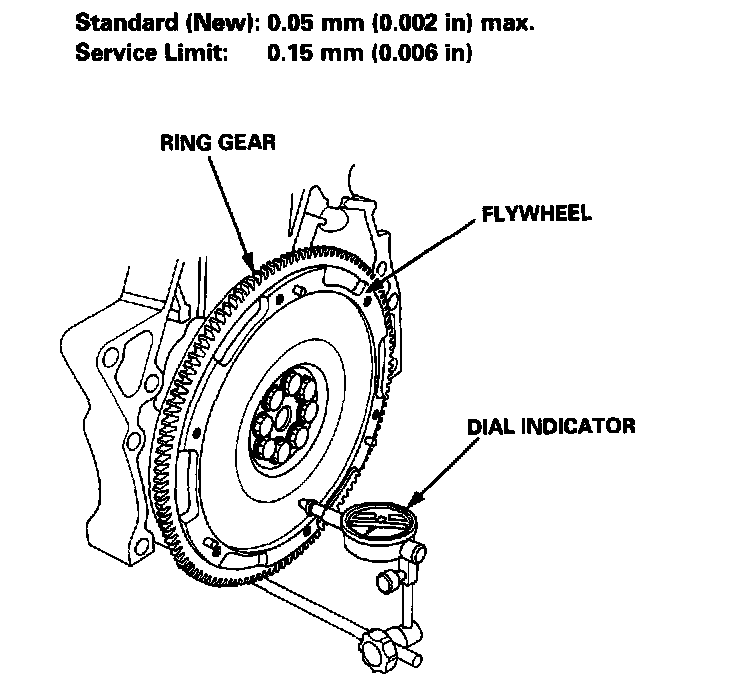 Standard (New): 0.05 mm (0.002 in) max.
Service Limit: 0.15 mm (0.006 in)

RING GEAR

FLYWHEEL

DIAL INDICATOR