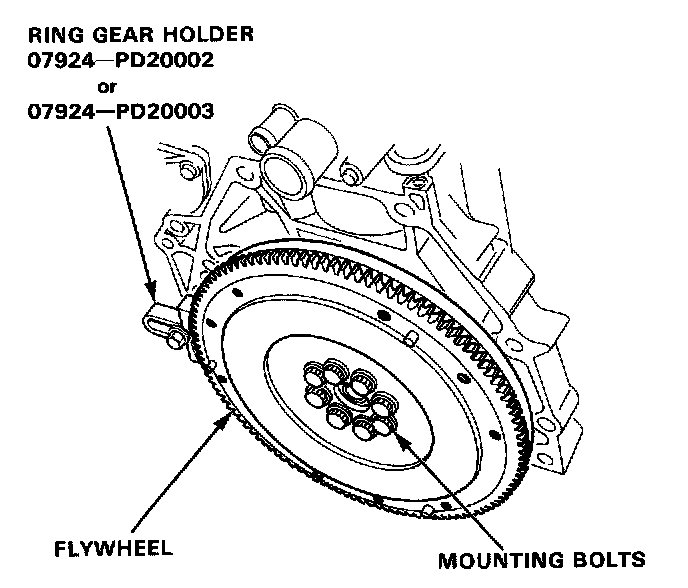 RING GEAR HOLDER
07924—PD20002
or
07924—PD20003

FLYWHEEL

MOUNTING BOLTS