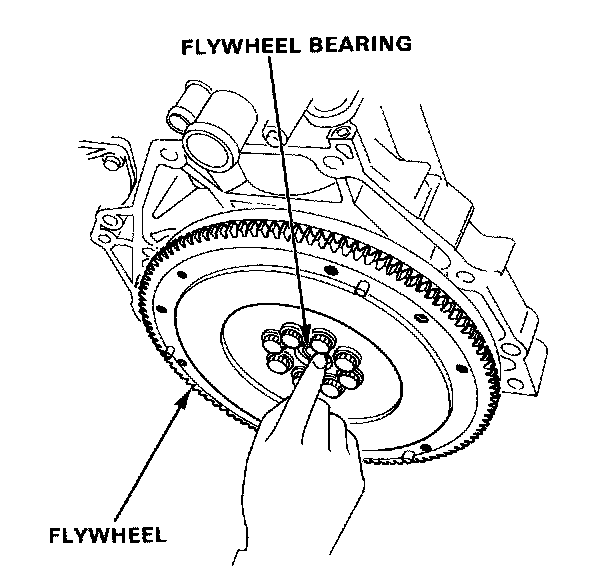 FLYWHEEL BEARING

FLYWHEEL