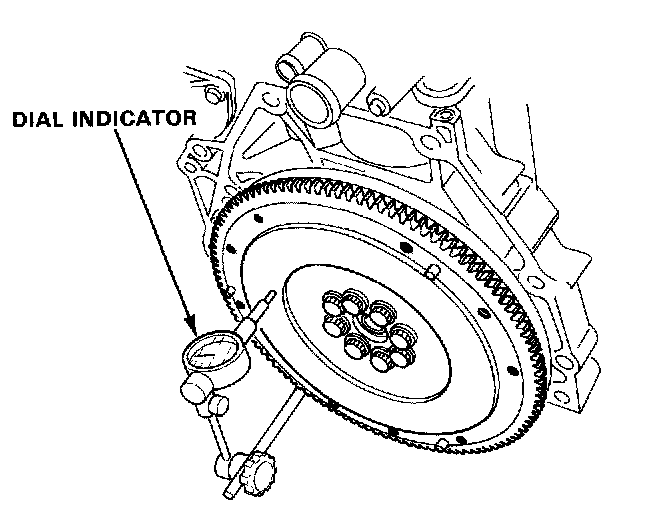 DIAL INDICATOR